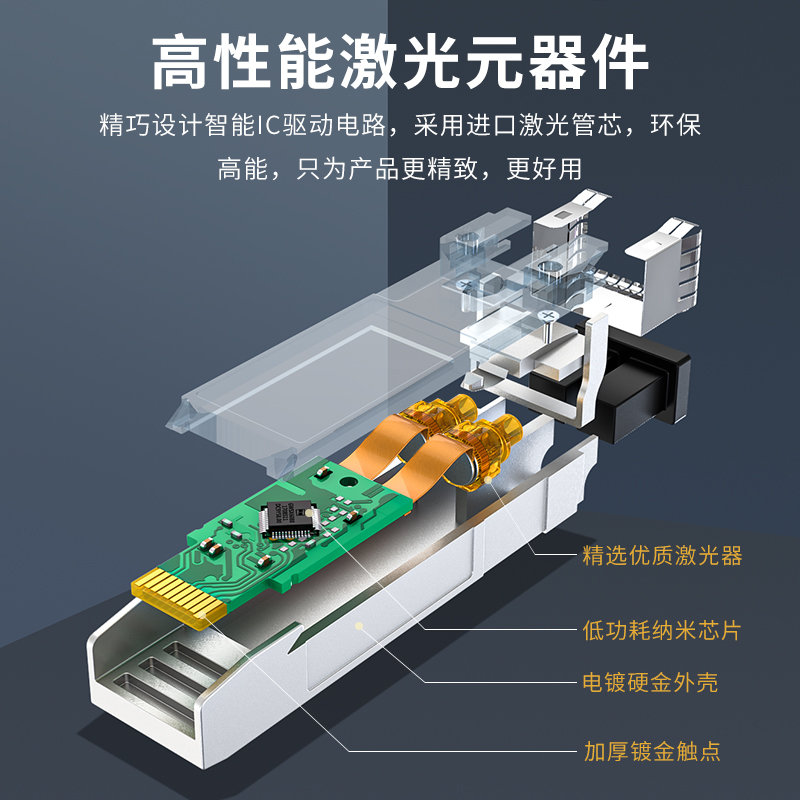 高性能激光元器件

精巧设计智能IC驱动电路，采用进口激光管芯，环保高能，只为产品更精致，更好用

精选优质激光器

低功耗纳米芯片

电镀硬金外壳

加厚镀金触点