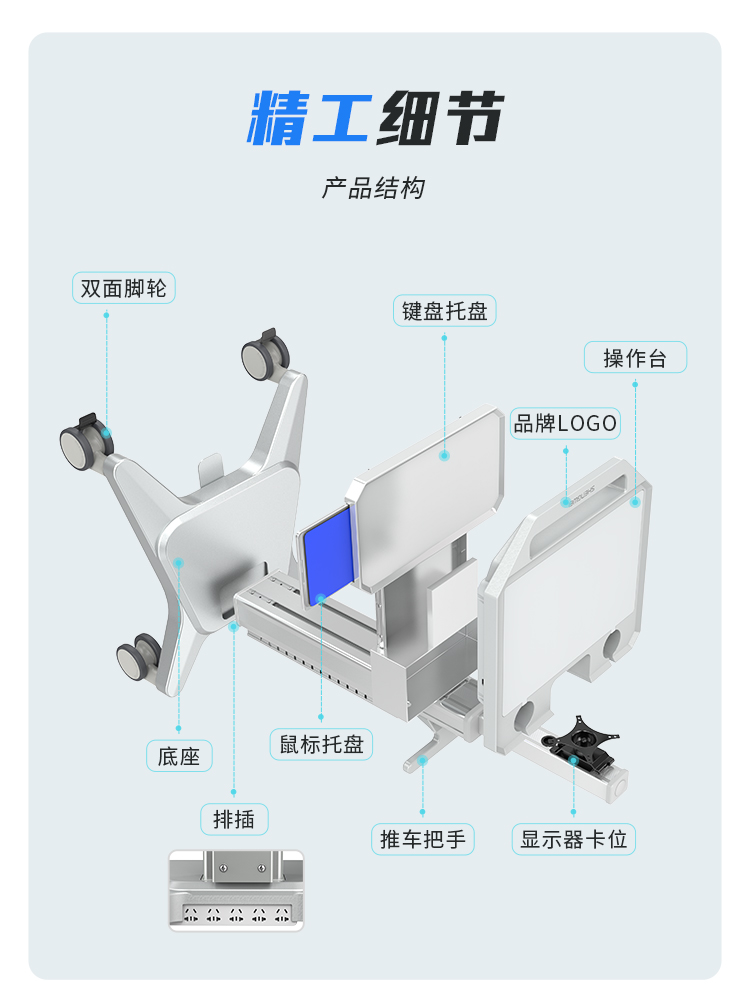 精工细节

产品结构

双面脚轮

键盘托盘

操作台

品牌LOGO

底座

鼠标托盘

排插

推车把手

显示器卡位