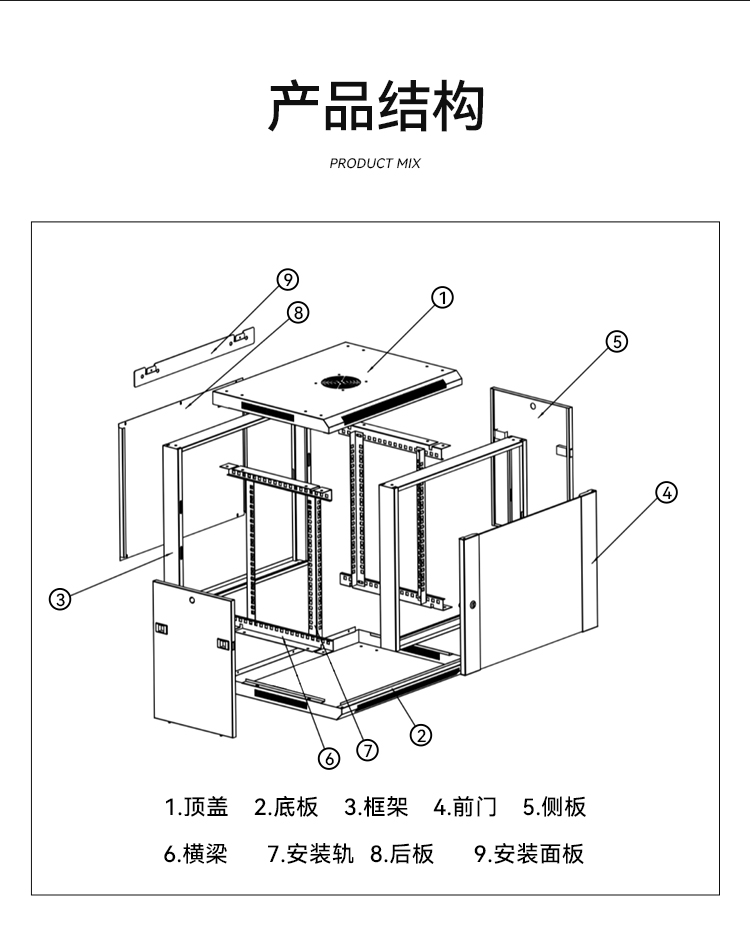 产品结构

PRODUCT MIX

⑨
⑧
①
⑤
④
③
⑥
⑦
②

1.顶盖　2.底板　3.框架　4.前门　5.侧板

6.横梁　7.安装轨　8.后板　9.安装面板