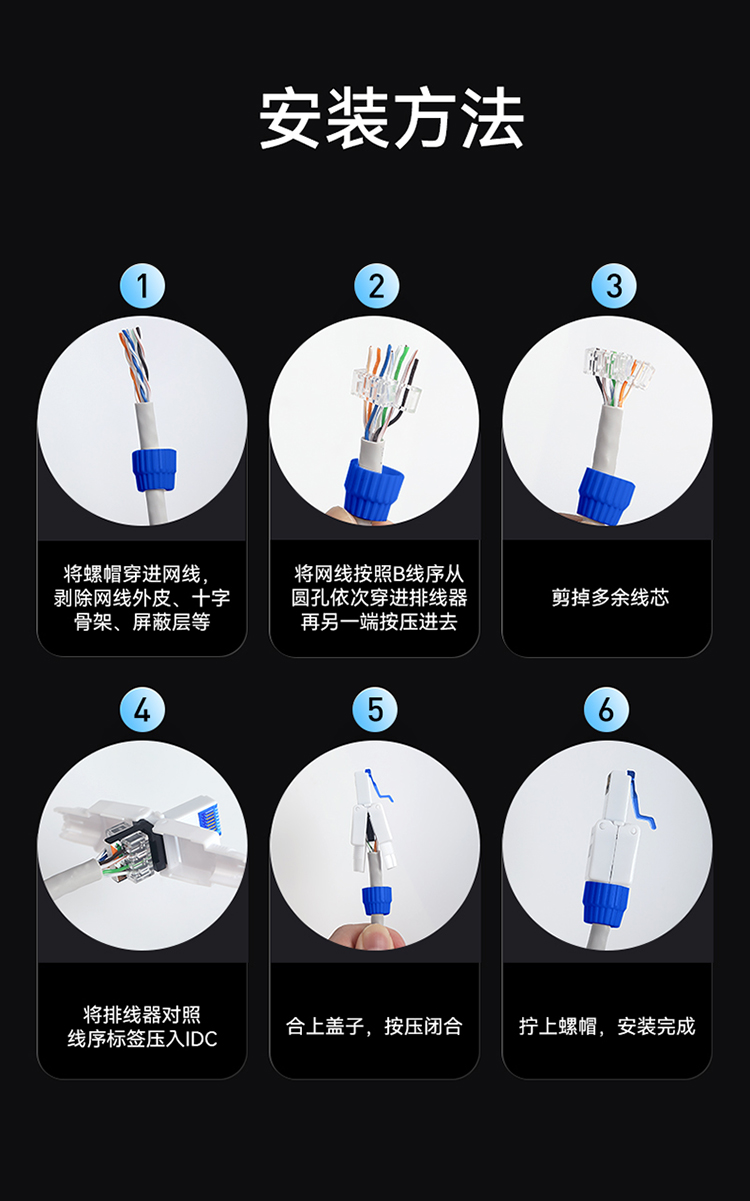 安装方法

1

将螺帽穿进网线，剥除网线外皮、十字骨架、屏蔽层等

2

将网线按照B线序从圆孔依次穿进排线器再另一端按压进去

3

剪掉多余线芯

4

将排线器对照线序标签压入IDC

5

合上盖子，按压闭合

6

拧上螺帽，安装完成