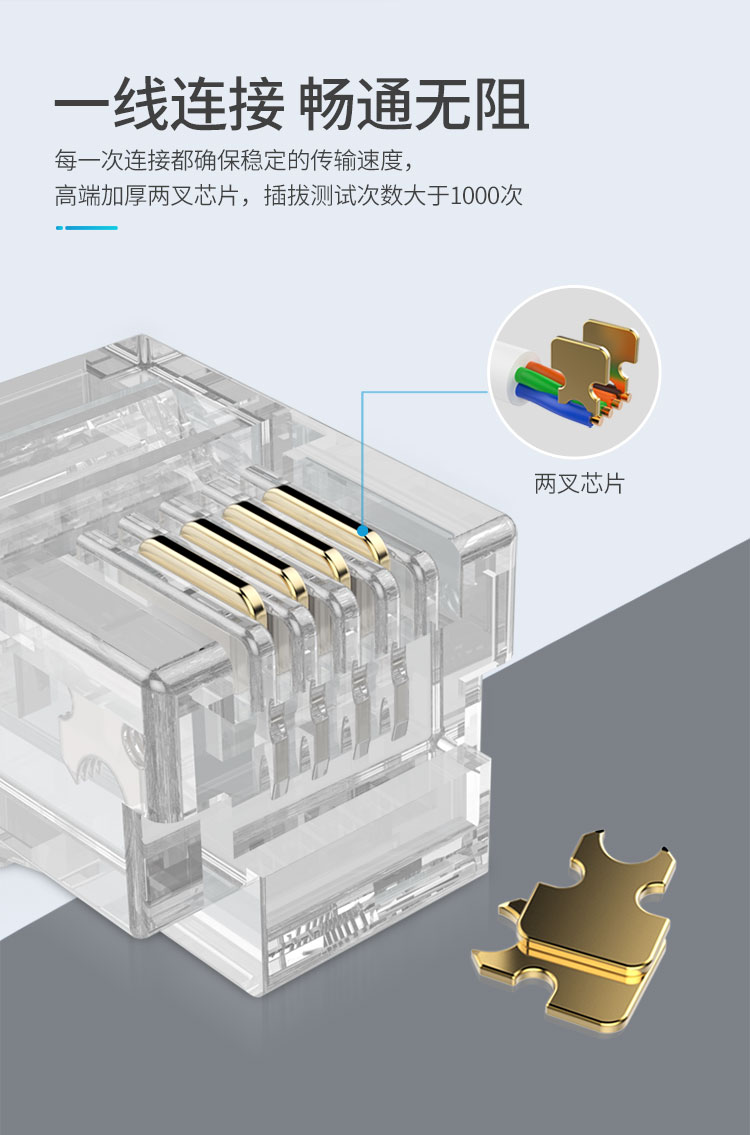 一线连接 畅通无阻

每一次连接都确保稳定的传输速度，
高端加厚两叉芯片，插拔测试次数大于1000次

两叉芯片