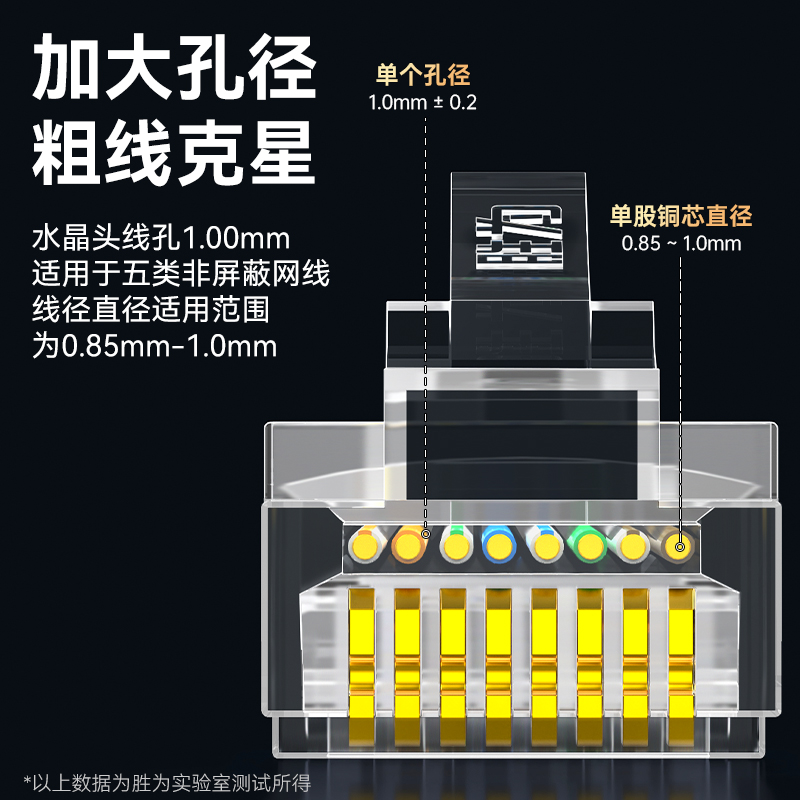 加大孔径
粗线克星

水晶头线孔1.00mm
适用于五类非屏蔽网线
线径直径适用范围
为0.85mm-1.0mm

单个孔径
1.0mm ± 0.2

单股铜芯直径
0.85 ~ 1.0mm

*以上数据为胜为实验室测试所得