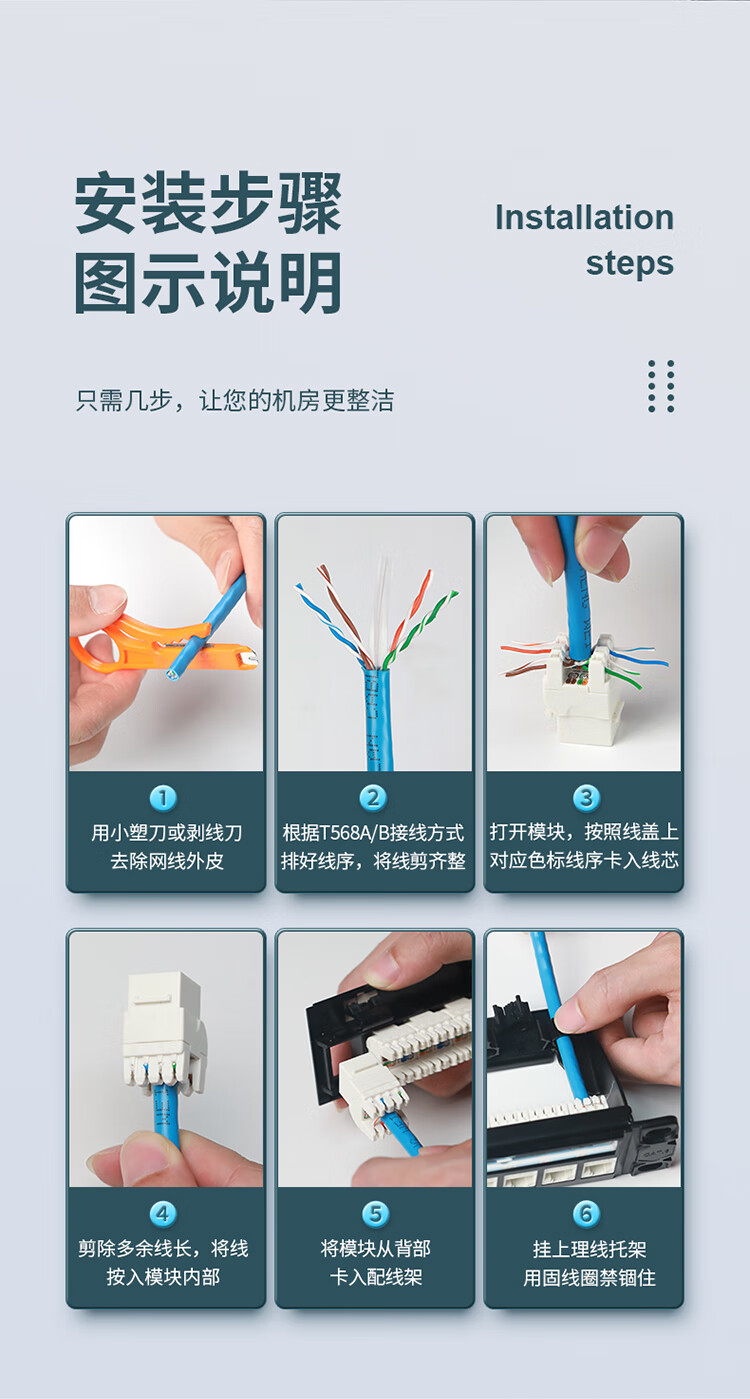 安装步骤
图示说明

Installation steps

只需几步，让您的机房更整洁

1
用小塑刀或剥线刀
去除网线外皮

2
根据T568A/B接线方式
排好线序，将线剪齐整

3
打开模块，按照线盖上
对应色标线序卡入线芯

4
剪除多余线长，将线
按入模块内部

5
将模块从背部
卡入配线架

6
挂上理线托架
用固线圈禁锢住