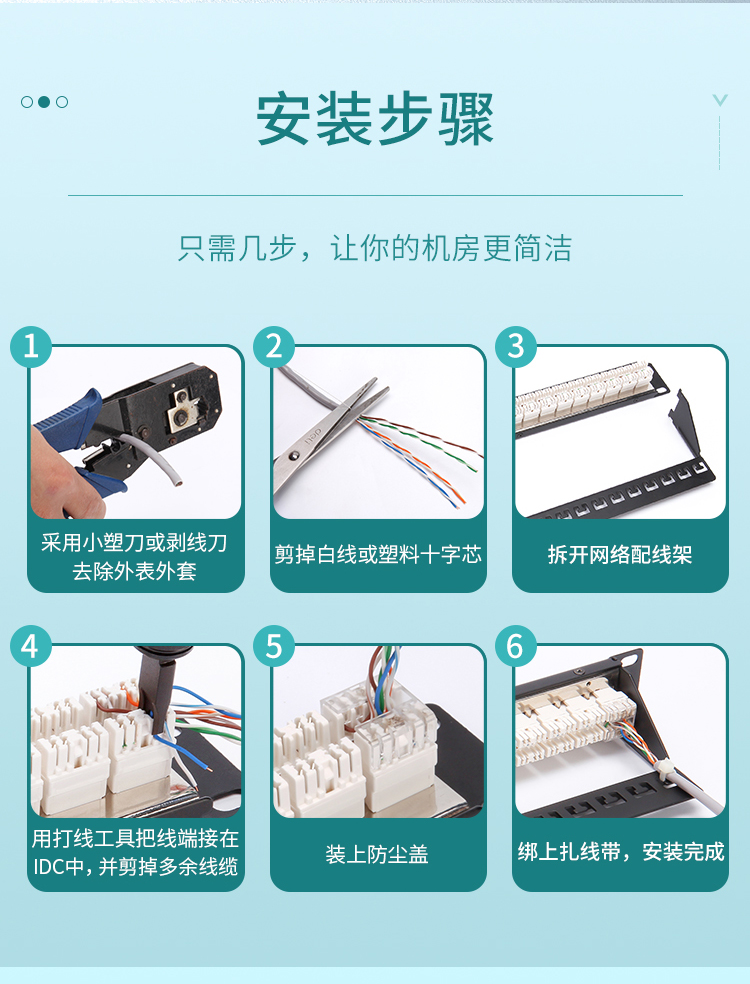 安装步骤

只需几步，让你的机房更简洁

1
采用小塑刀或剥线刀去除外表外套

2
剪掉白线或塑料十字芯

3
拆开网络配线架

4
用打线工具把线端接在IDC中，并剪掉多余线缆

5
装上防尘盖

6
绑上扎线带，安装完成