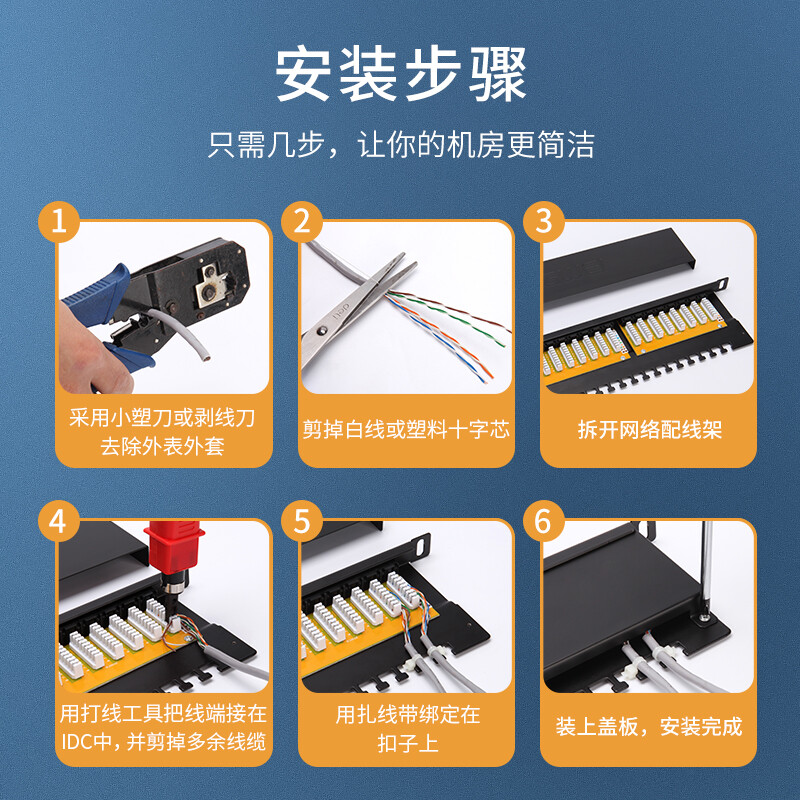 安装步骤

只需几步，让你的机房更简洁

1
采用小塑刀或剥线刀去除外表外套

2
剪掉白线或塑料十字芯

3
拆开网络配线架

4
用打线工具把线端接在IDC中，并剪掉多余线缆

5
用扎线带绑定在扣子上

6
装上盖板，安装完成