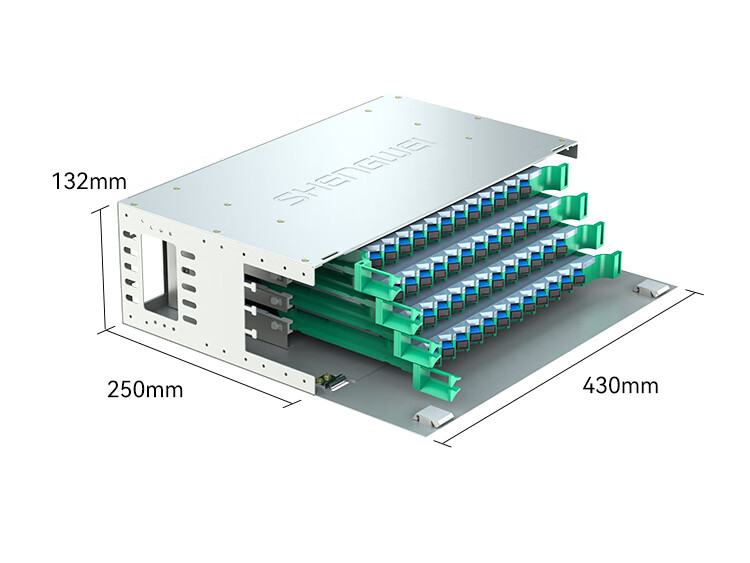 132mm

SHENGWEI

250mm

430mm