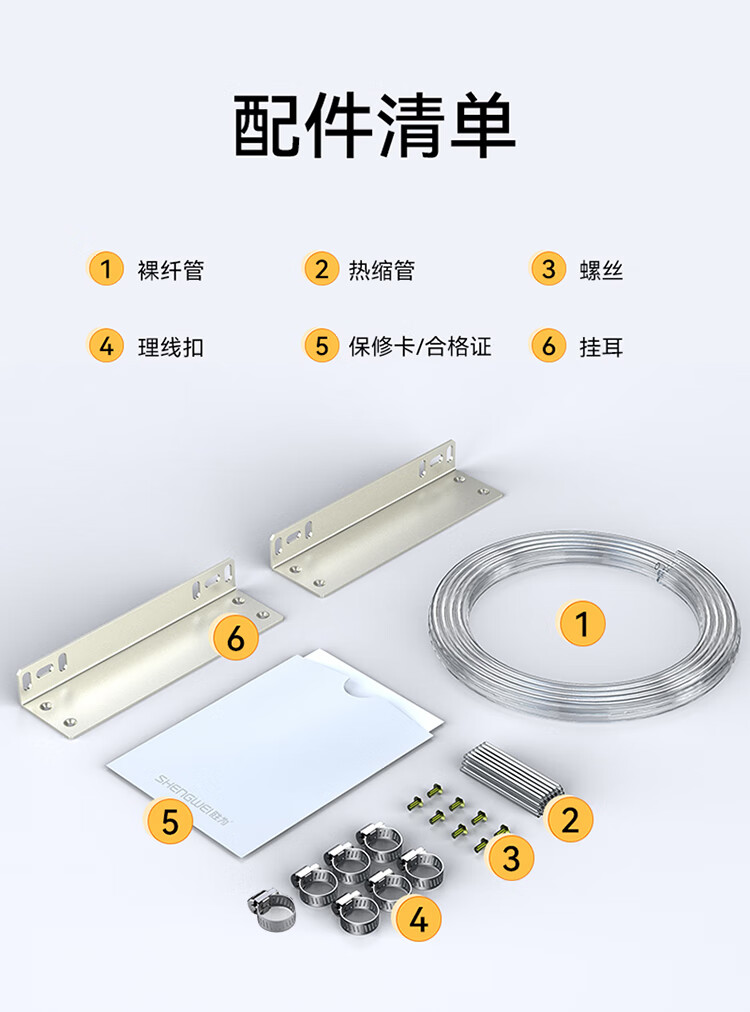 配件清单

1 裸纤管
2 热缩管
3 螺丝
4 理线扣
5 保修卡/合格证
6 挂耳

6
1
SHENGWEI 胜为
5
2
3
4