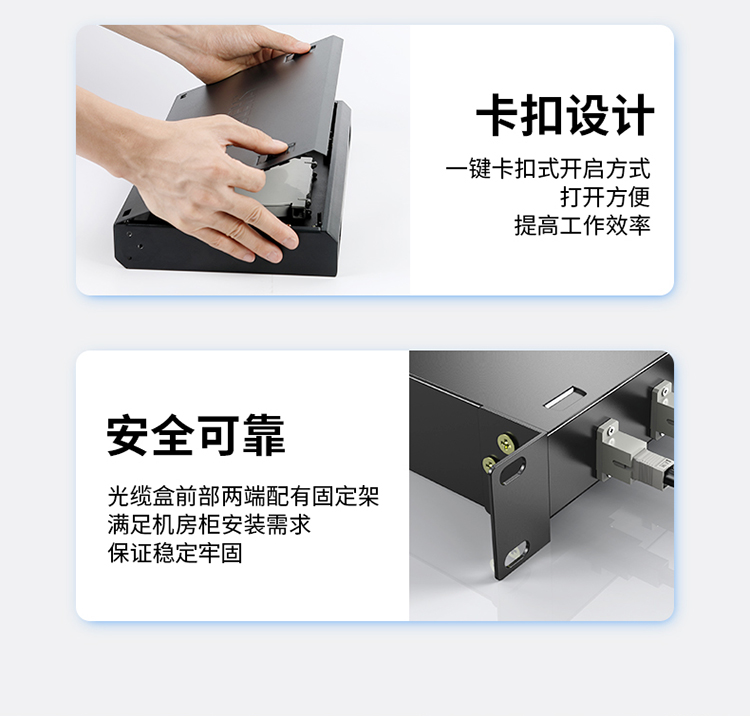 卡扣设计

一键卡扣式开启方式
打开方便
提高工作效率

安全可靠

光缆盒前部两端配有固定架
满足机房柜安装需求
保证稳定牢固