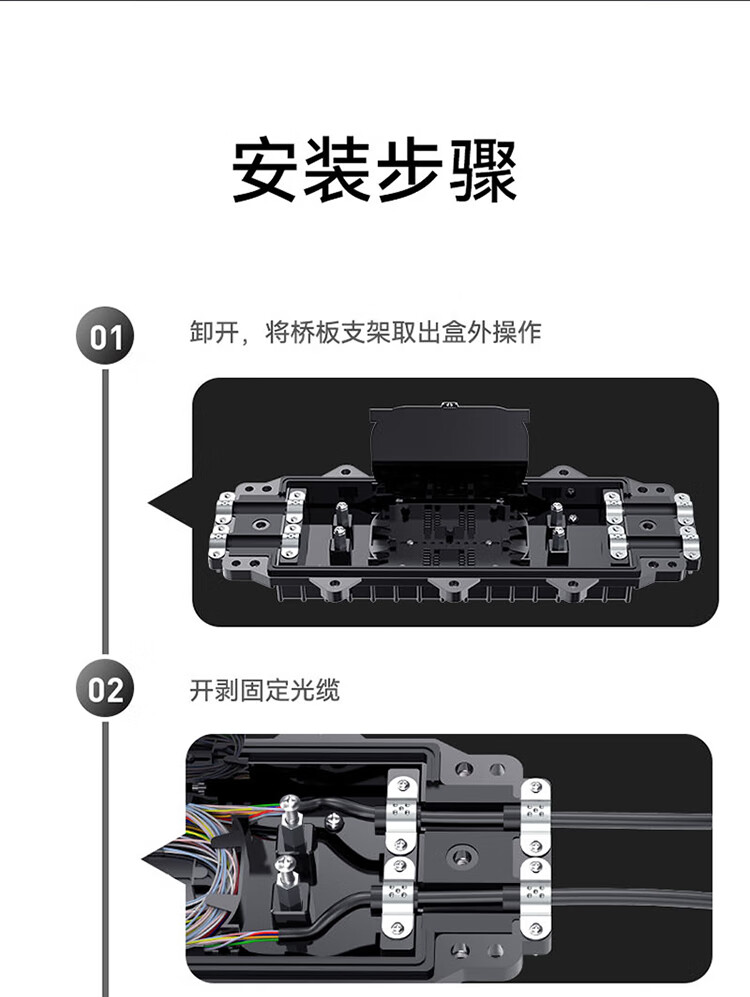 安装步骤

01 卸开，将桥板支架取出盒外操作

02 开剥固定光缆